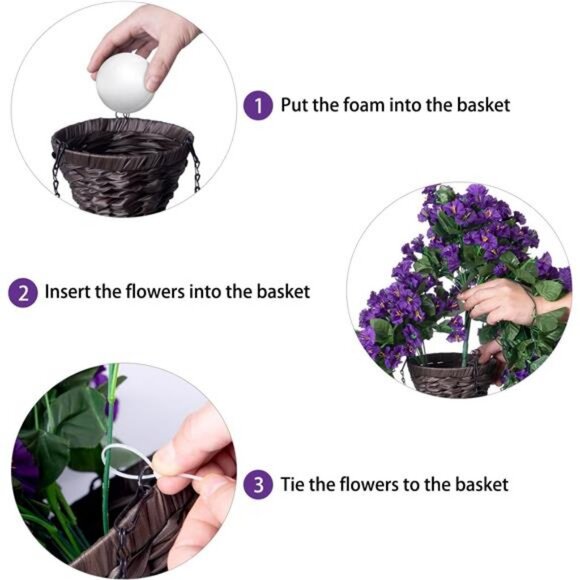 1 Put the foam into the basket

2 Insert the flowers into the basket

3 Tie the flowers to the basket